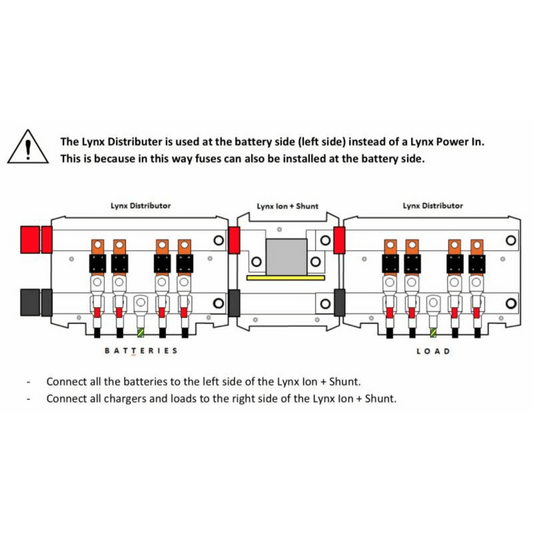 The Lynx Distributer is used at the battery side (left side) instead of a Lynx Power In.
This is because in this way fuses can also be installed at the battery side.

Lynx Distributor

Lynx Ion + Shunt

Lynx Distributor

BATTERIES

LOAD

- Connect all the batteries to the left side of the Lynx Ion + Shunt.
- Connect all chargers and loads to the right side of the Lynx Ion + Shunt.